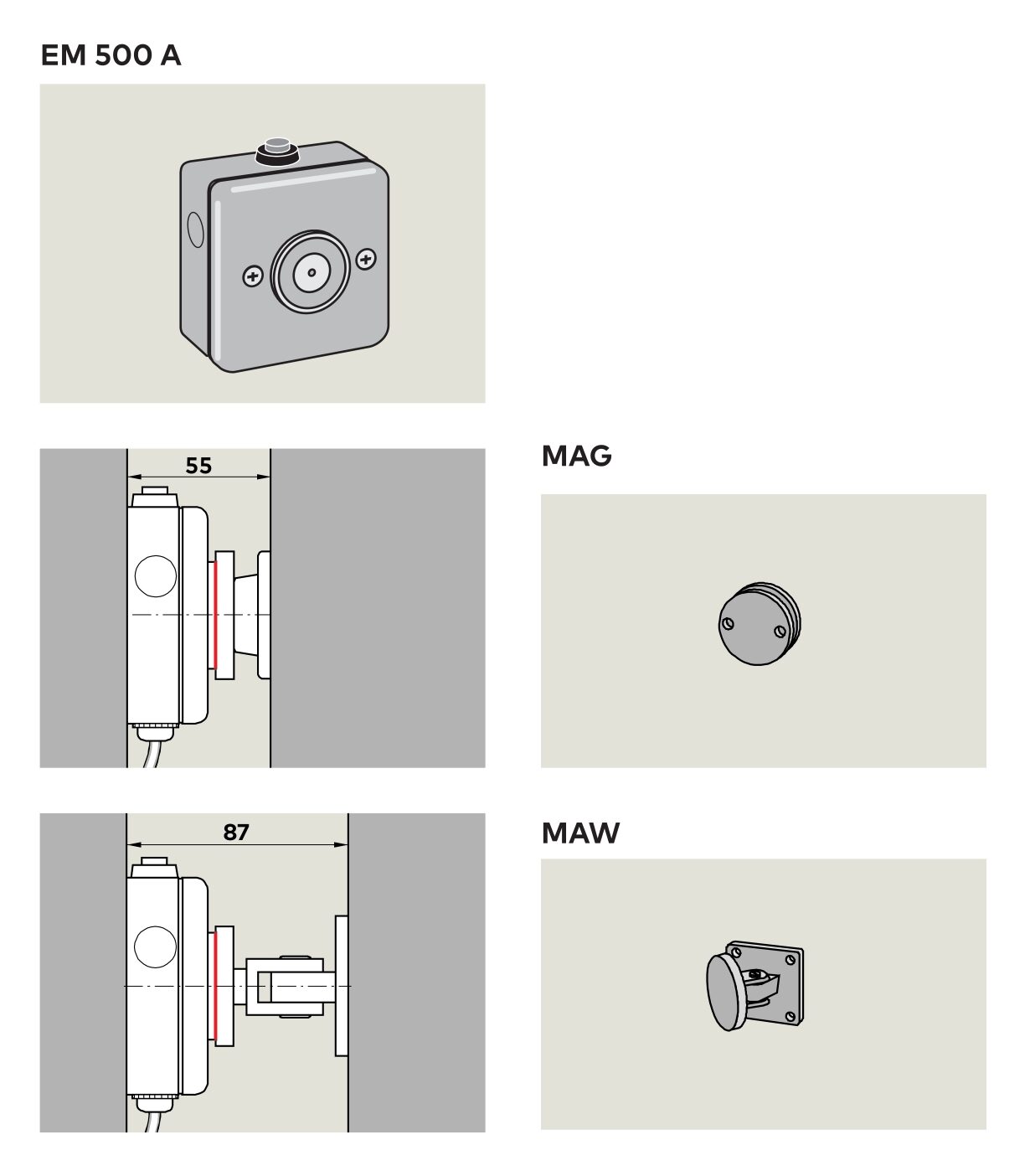 EM 500 A

55

MAG

87

MAW